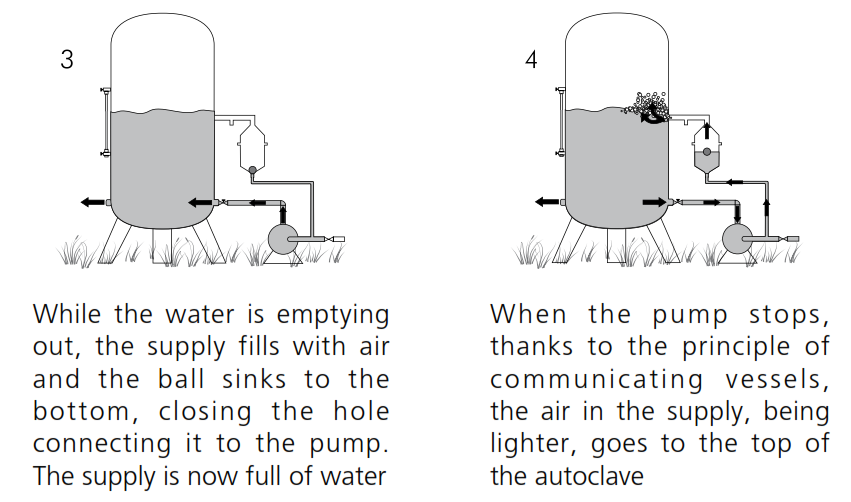 3

While the water is emptying out, the supply fills with air and the ball sinks to the bottom, closing the hole connecting it to the pump. The supply is now full of water

4

When the pump stops, thanks to the principle of communicating vessels, the air in the supply, being lighter, goes to the top of the autoclave