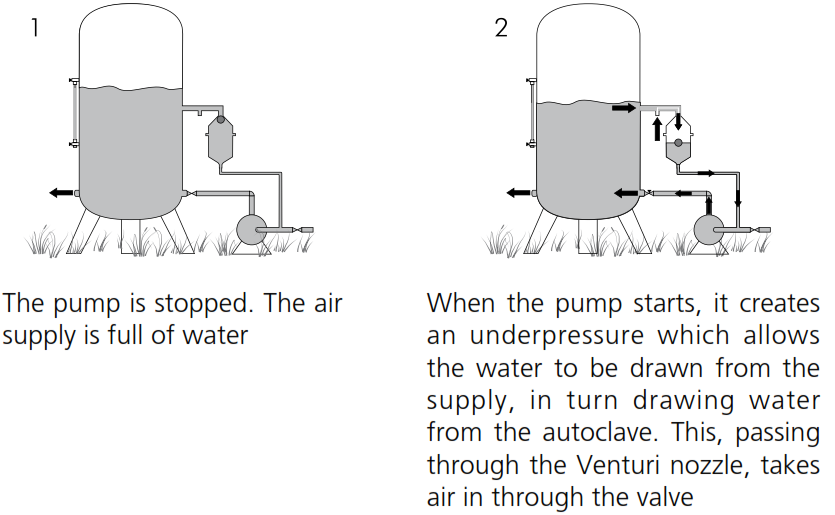 1

The pump is stopped. The air supply is full of water

2

When the pump starts, it creates an underpressure which allows the water to be drawn from the supply, in turn drawing water from the autoclave. This, passing through the Venturi nozzle, takes air in through the valve